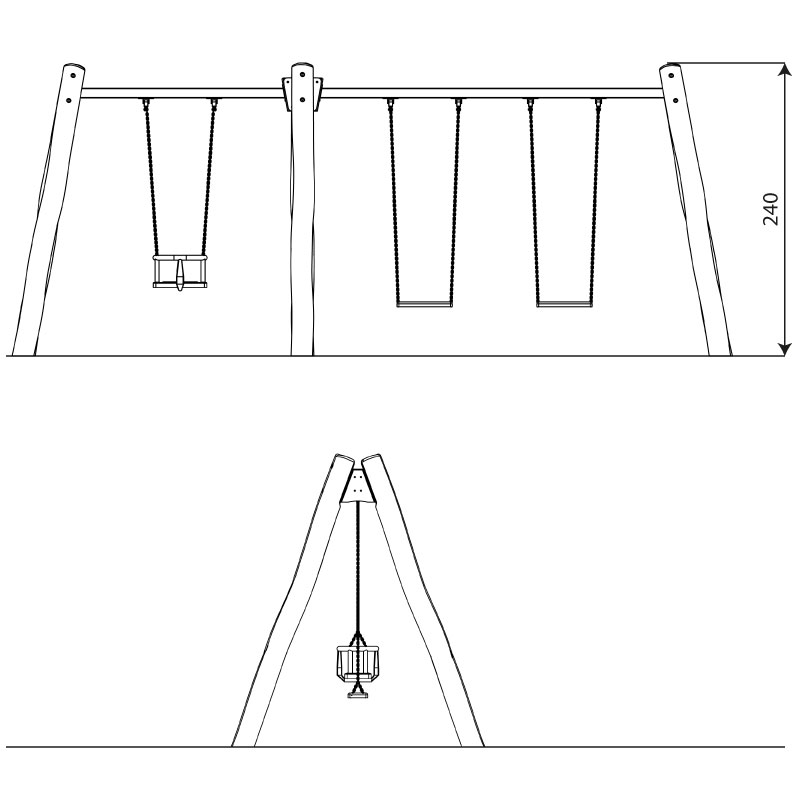 240