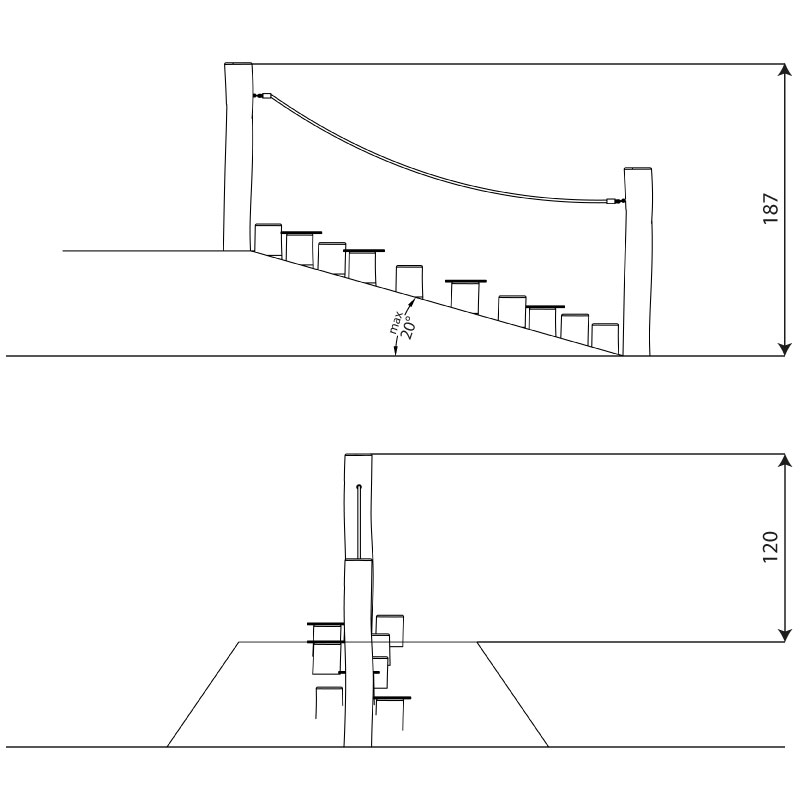 187

max
20°

120