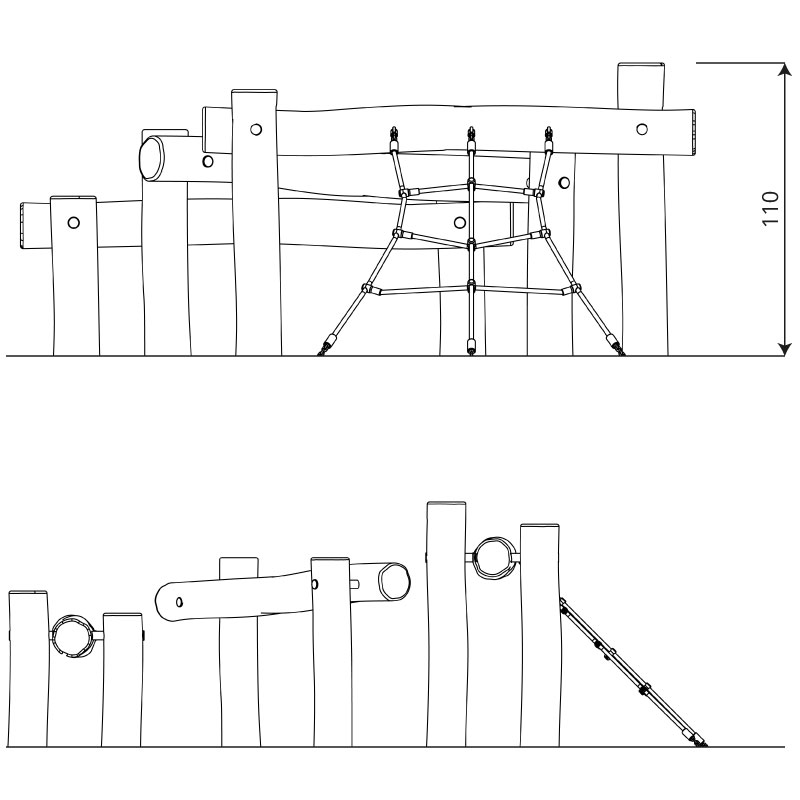 110