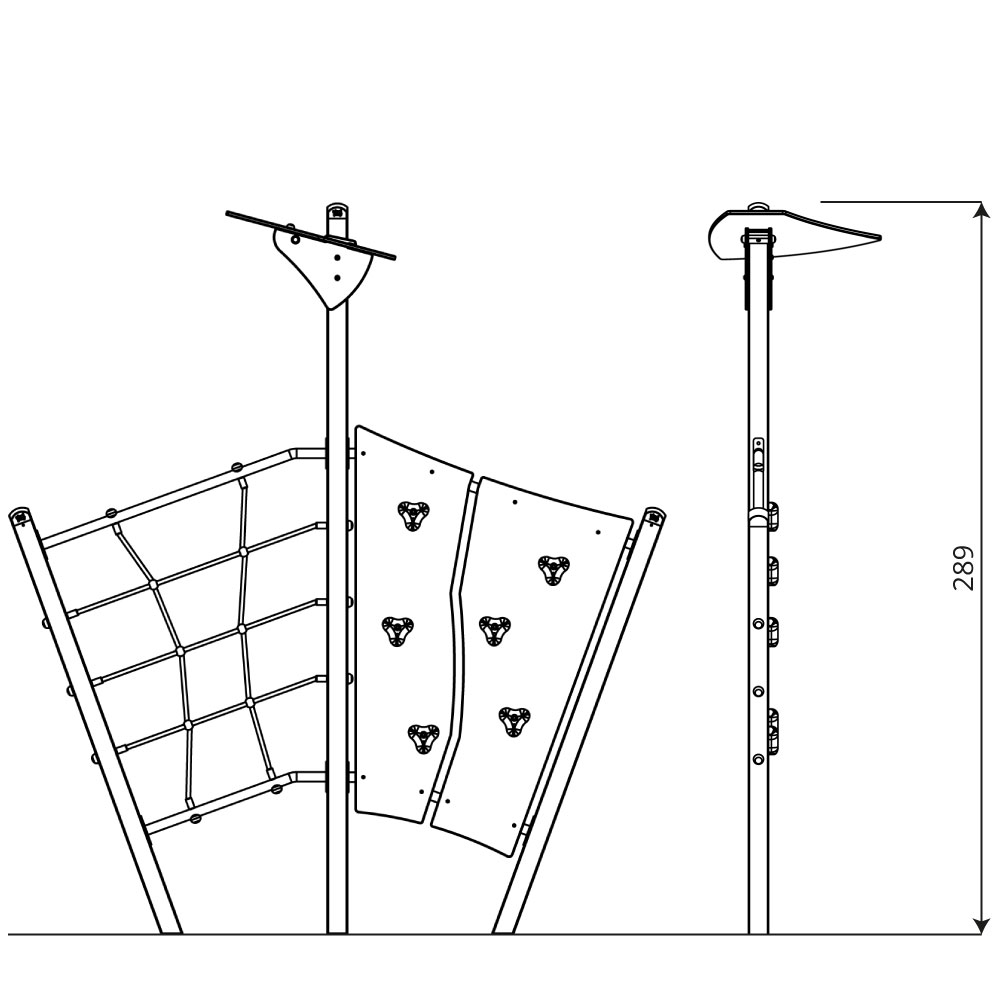 289